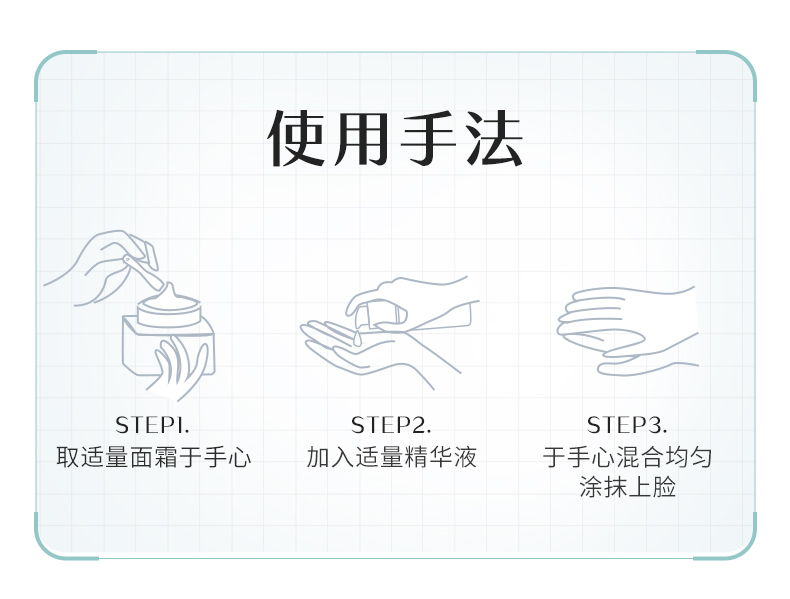 使用手法

STEP1.
取适量面霜于手心

STEP2.
加入适量精华液

STEP3.
于手心混合均匀
涂抹上脸