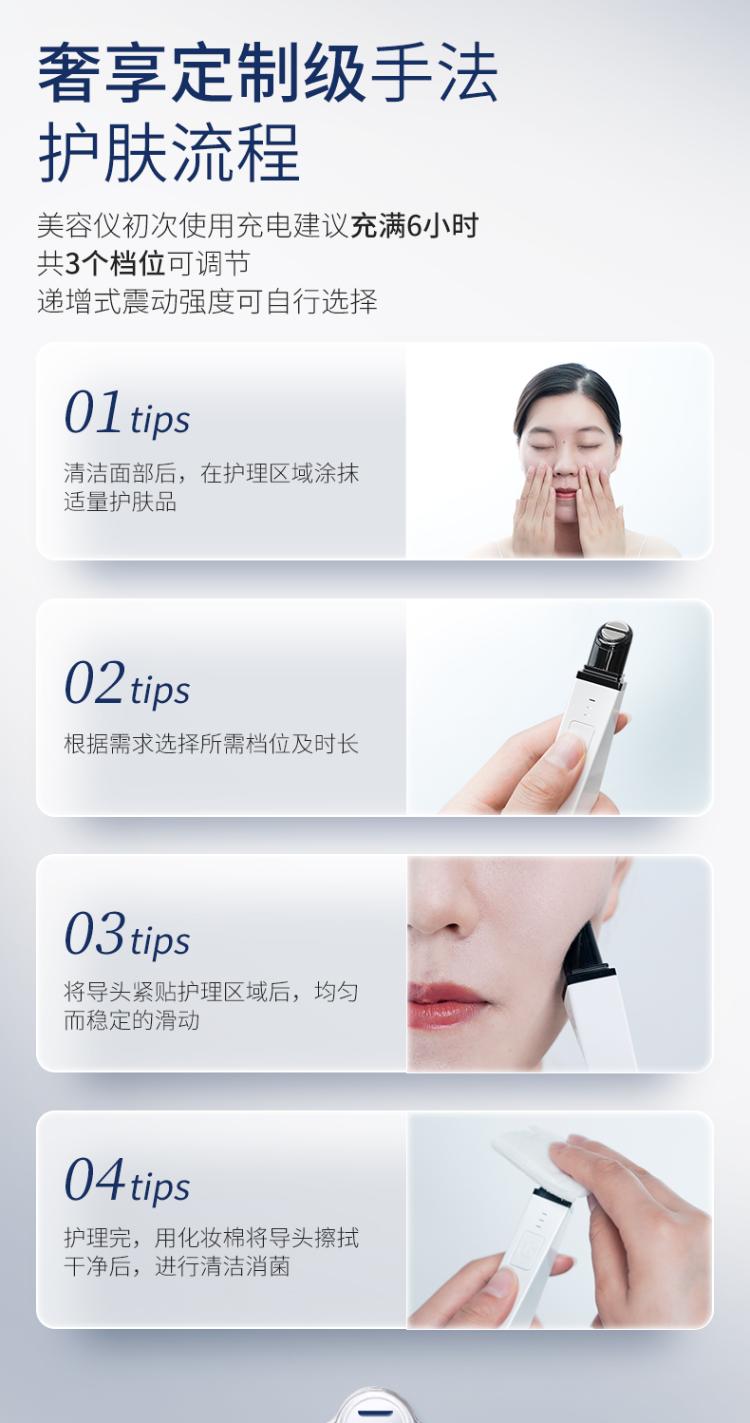 奢享定制级手法
护肤流程

美容仪初次使用充电建议充满6小时
共3个档位可调节
递增式震动强度可自行选择

01 tips
清洁面部后，在护理区域涂抹适量护肤品

02 tips
根据需求选择所需档位及时长

03 tips
将导头紧贴护理区域后，均匀而稳定的滑动

04 tips
护理完，用化妆棉将导头擦拭干净后，进行清洁消菌